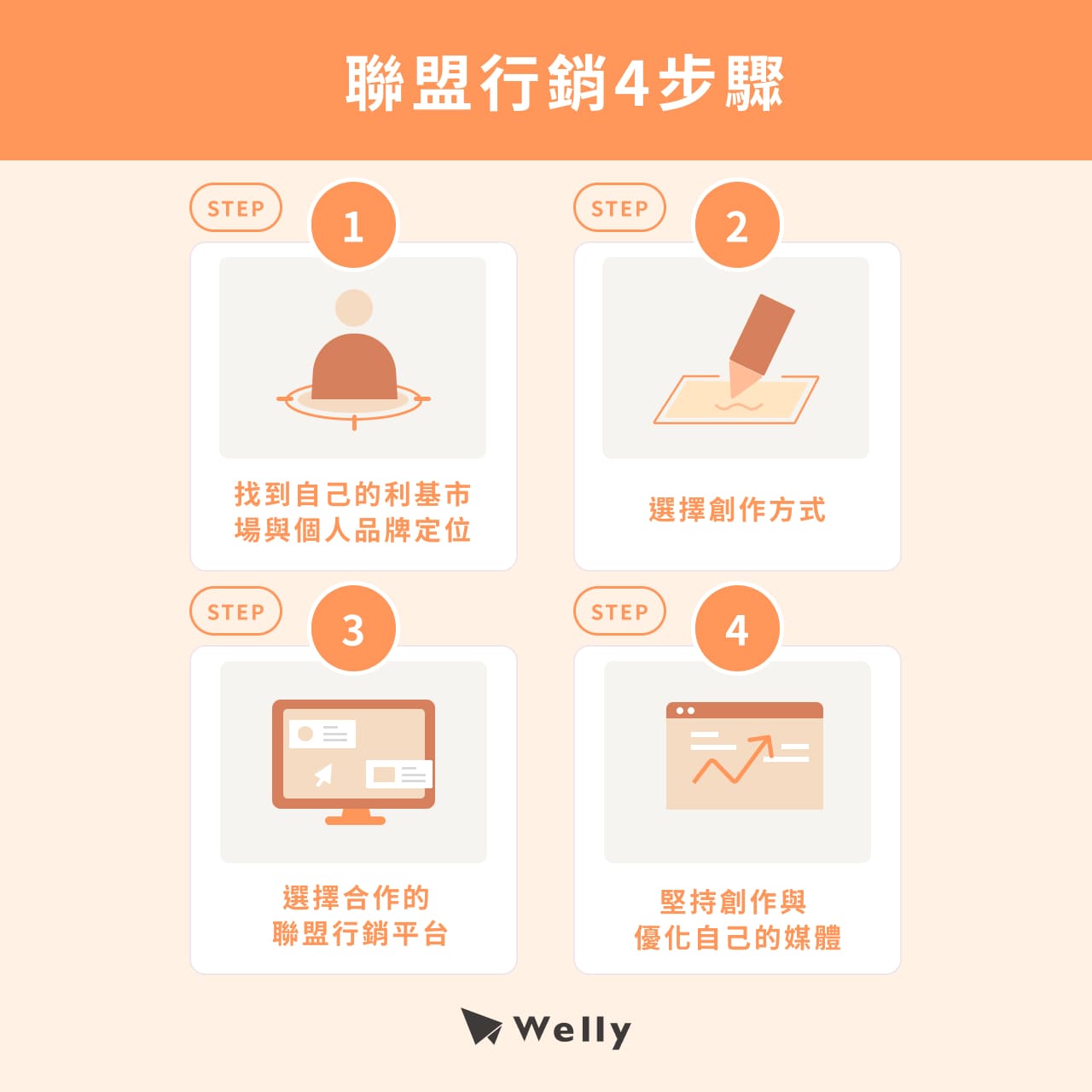 聯盟行銷4步驟

STEP 1

找到自己的利基市場與個人品牌定位

STEP 2

選擇創作方式

STEP 3

選擇合作的聯盟行銷平台

STEP 4

堅持創作與優化自己的媒體

Welly