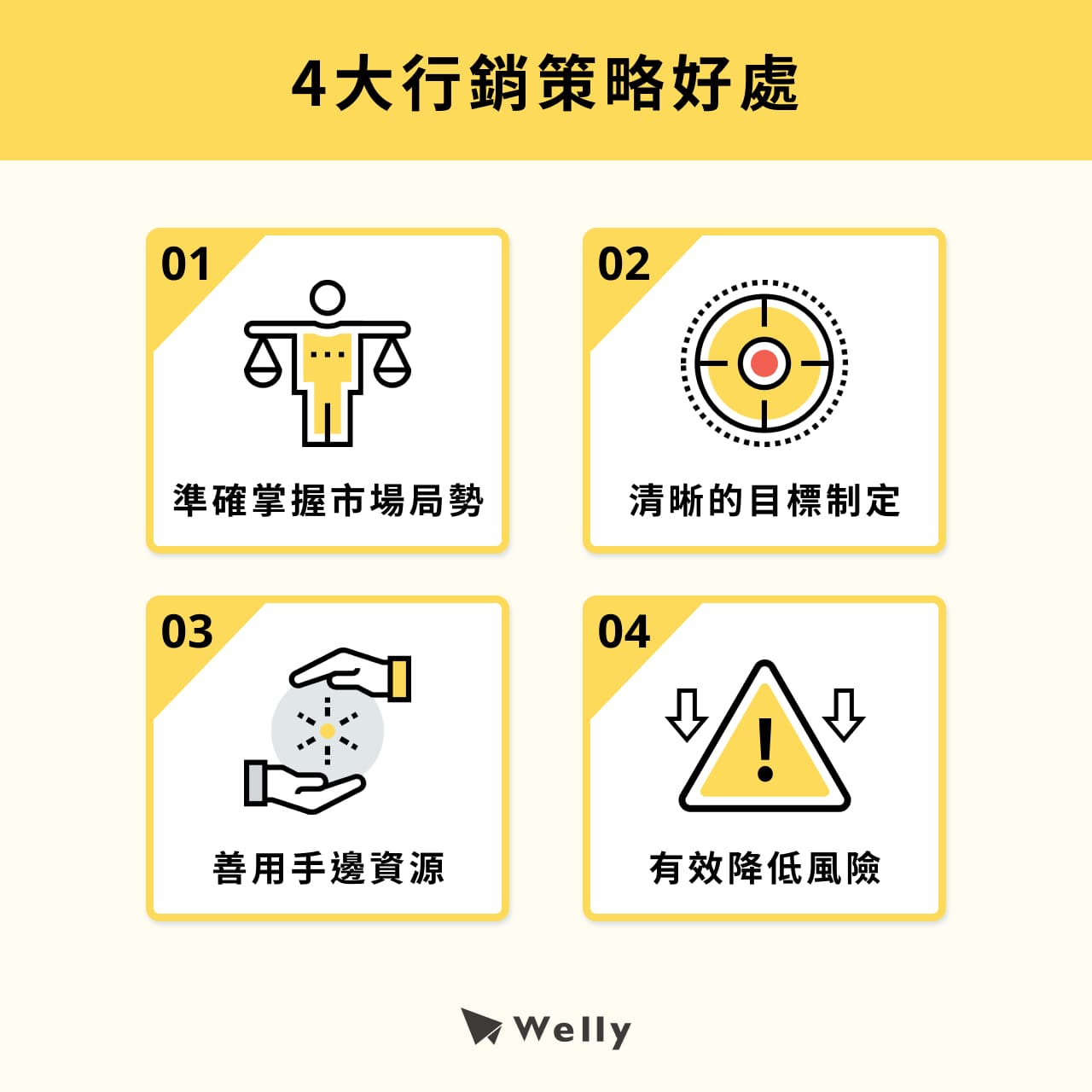 4大行銷策略好處

01

準確掌握市場局勢

02

清晰的目標制定

03

善用手邊資源

04

有效降低風險

Welly